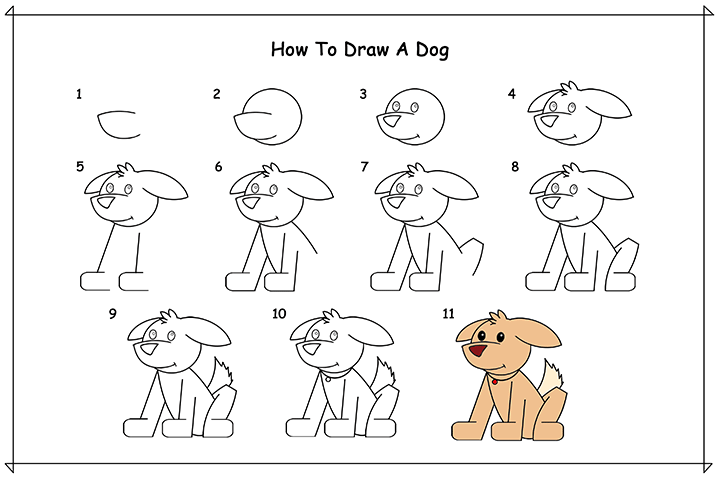 How To Draw A Dog

1

2

3

4

5

6

7

8

9

10

11